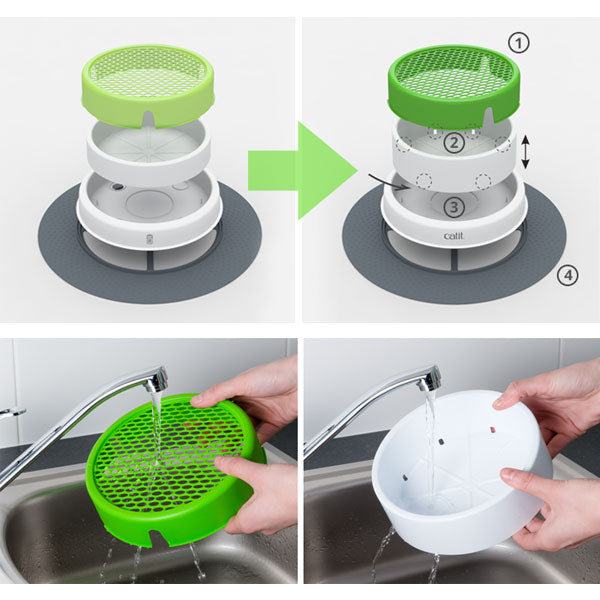 1
2
3
catit
4